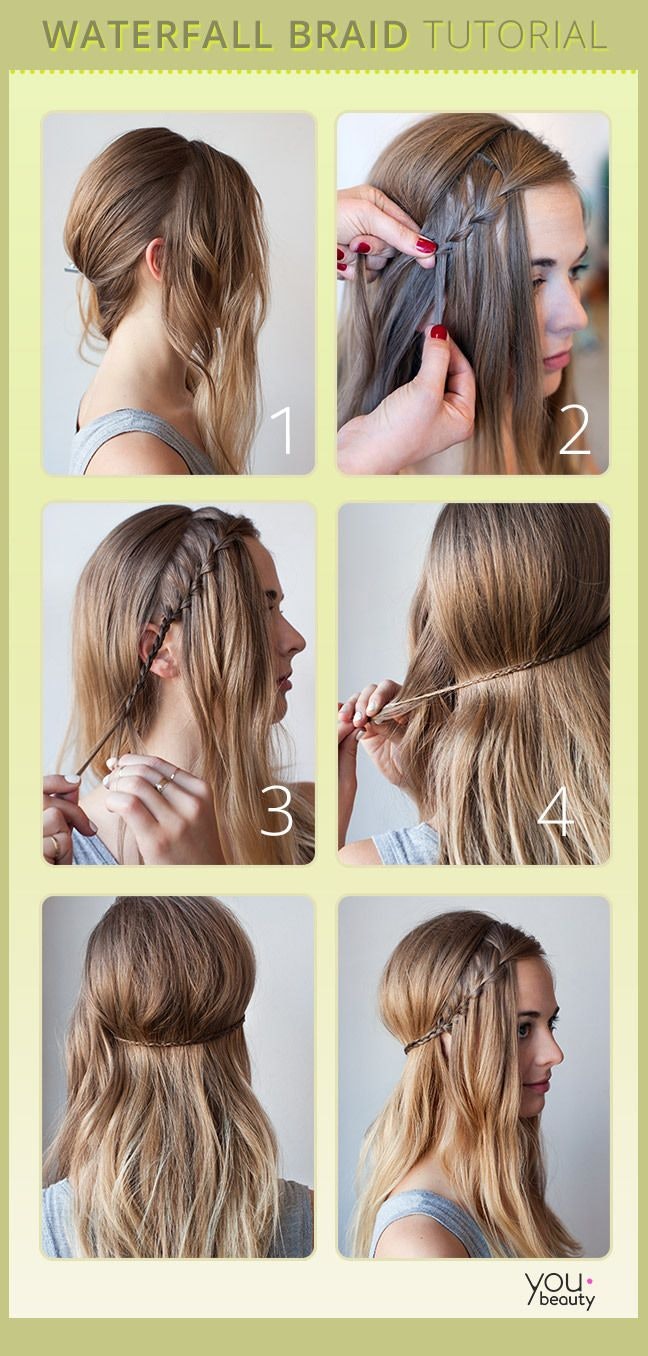 WATERFALL BRAID TUTORIAL

1

2

3

4

you beauty