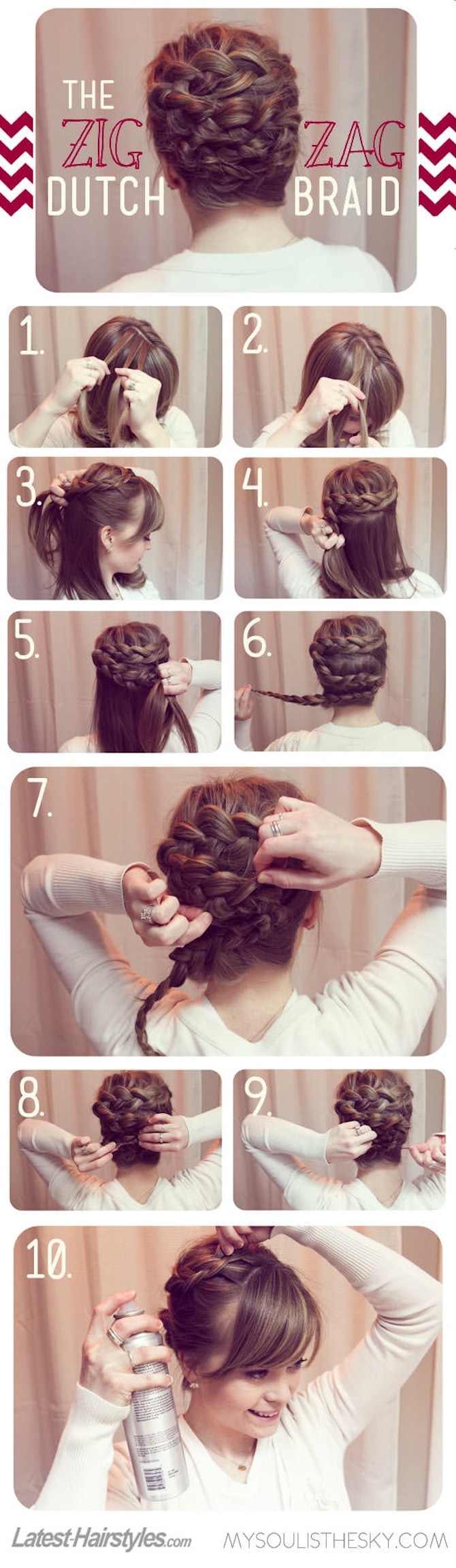 THE ZIG ZAG DUTCH BRAID

1.

2.

3.

4.

5.

6.

7.

8.

9.

10.

Latest-Hairstyles.com

MYSOULISTHESKY.COM